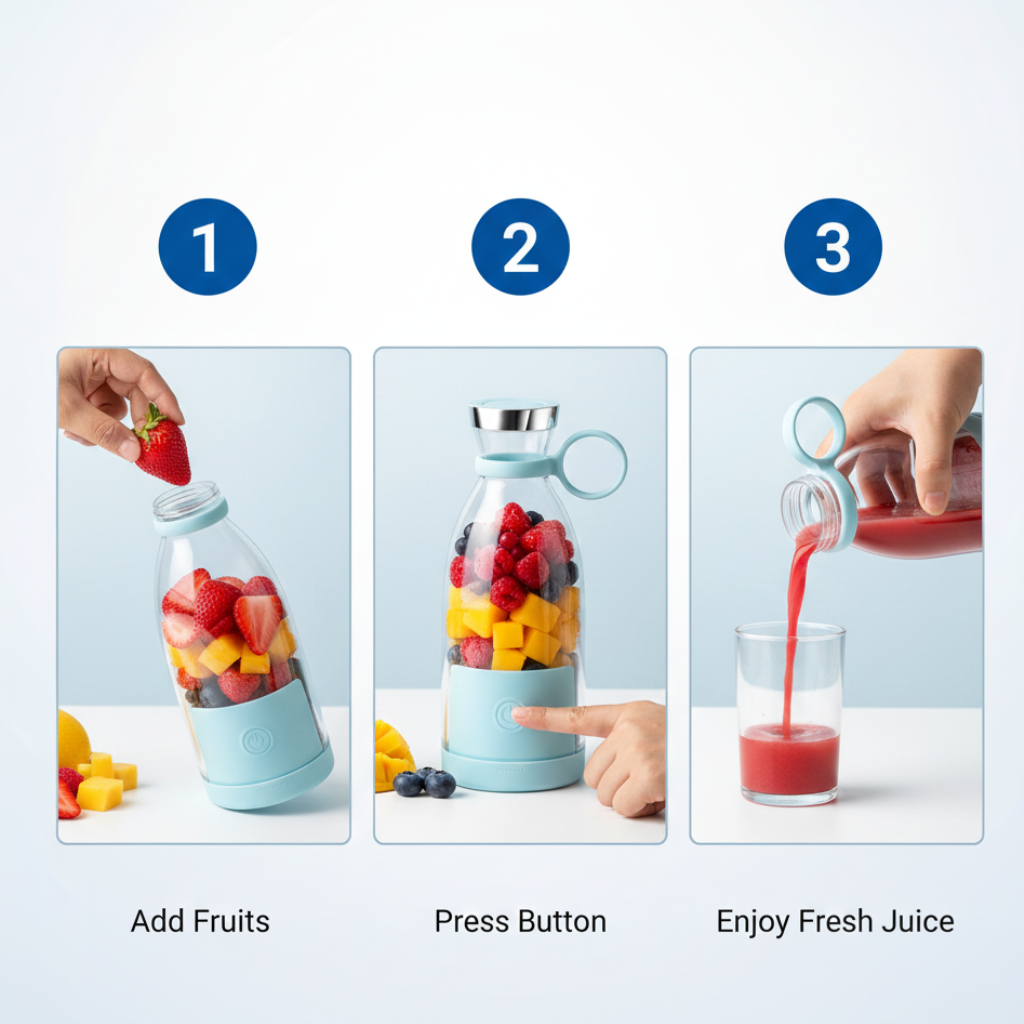 1

2

3

Add Fruits

Press Button

Enjoy Fresh Juice