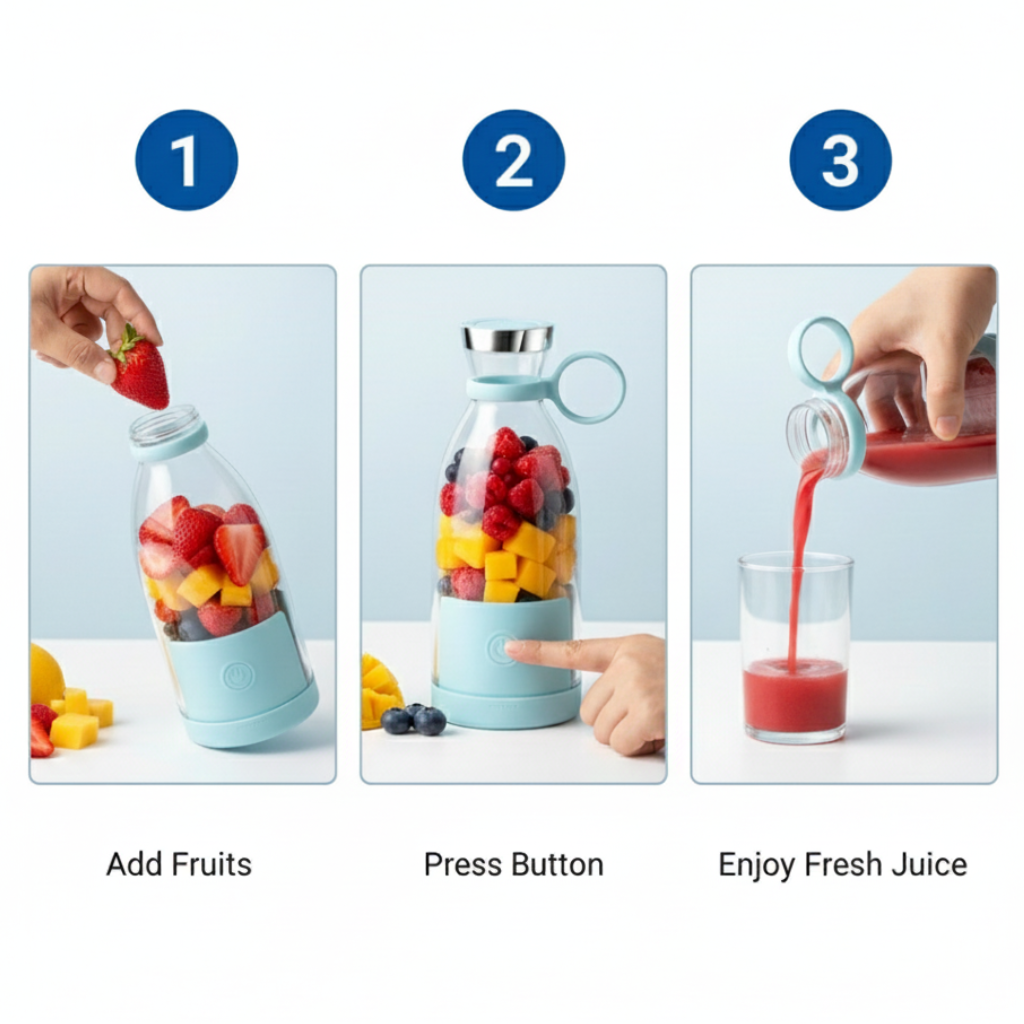 1

2

3

Add Fruits

Press Button

Enjoy Fresh Juice